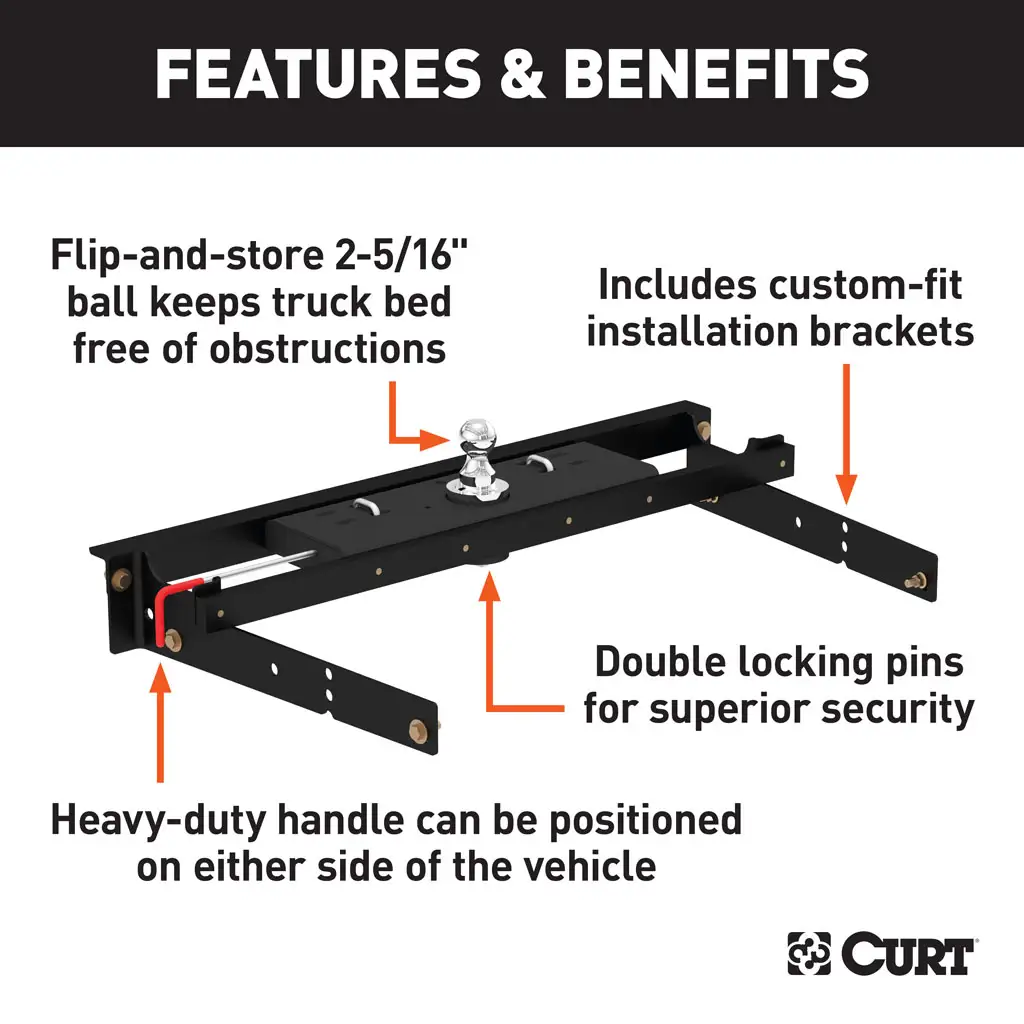 FEATURES & BENEFITS

Flip-and-store 2-5/16" ball keeps truck bed free of obstructions

Includes custom-fit installation brackets

Double locking pins for superior security

Heavy-duty handle can be positioned on either side of the vehicle

CURT