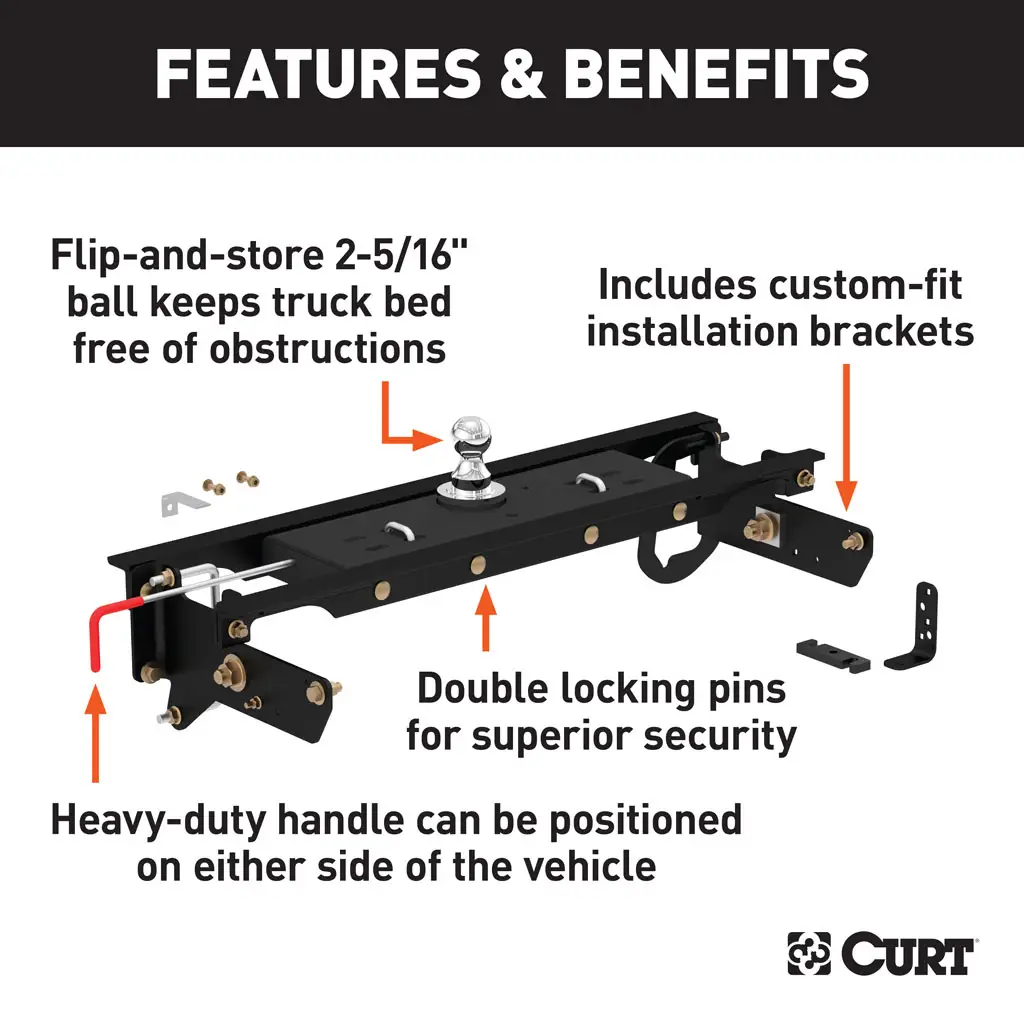 FEATURES & BENEFITS

Flip-and-store 2-5/16" ball keeps truck bed free of obstructions

Includes custom-fit installation brackets

Double locking pins for superior security

Heavy-duty handle can be positioned on either side of the vehicle

CURT