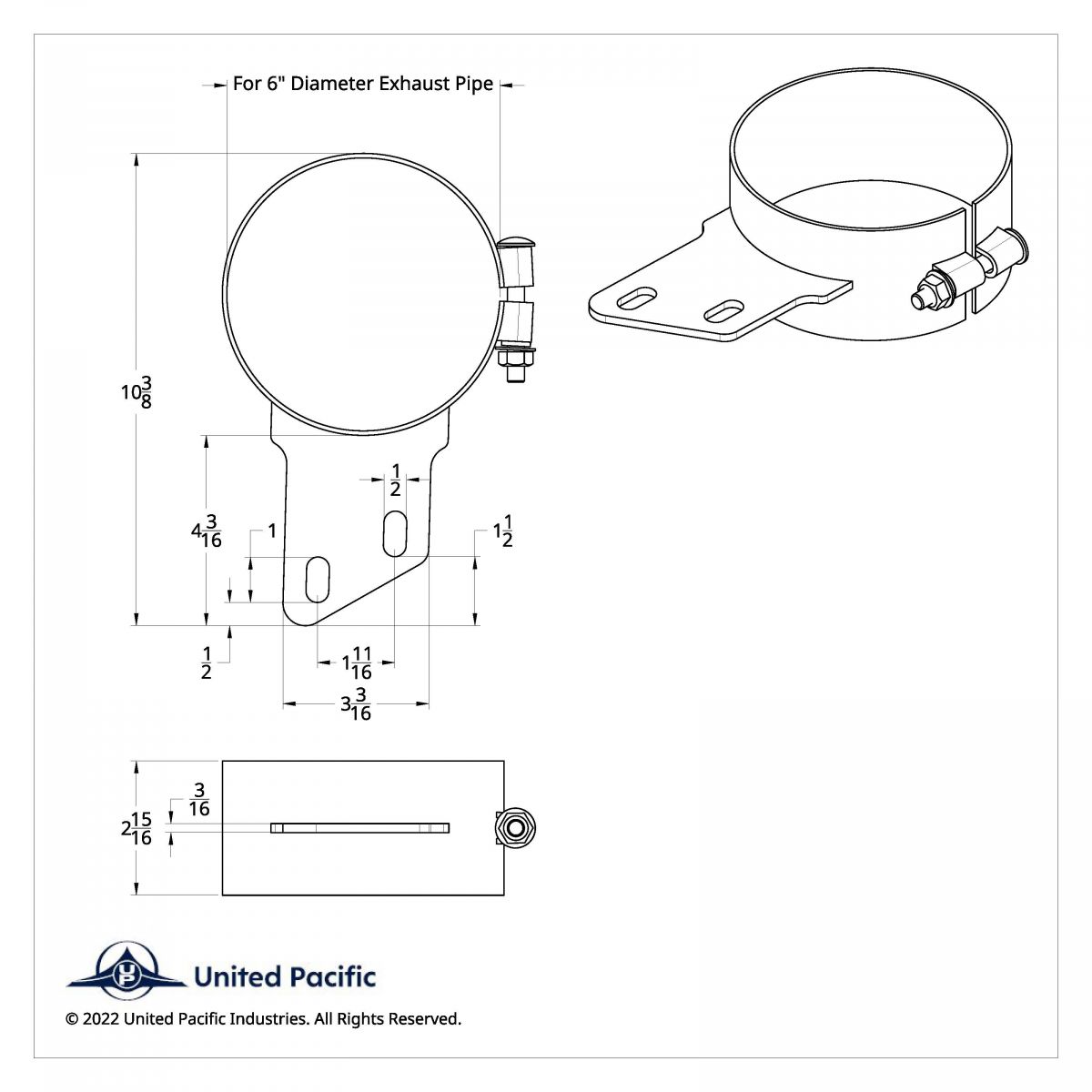 For 6" Diameter Exhaust Pipe

$10\frac{3}{8}$

$\frac{1}{2}$

$4\frac{3}{16}$

1

$1\frac{1}{2}$

$\frac{1}{2}$

$1\frac{11}{16}$

$3\frac{3}{16}$

$\frac{3}{16}$

$2\frac{15}{16}$

United Pacific

© 2022 United Pacific Industries. All Rights Reserved.