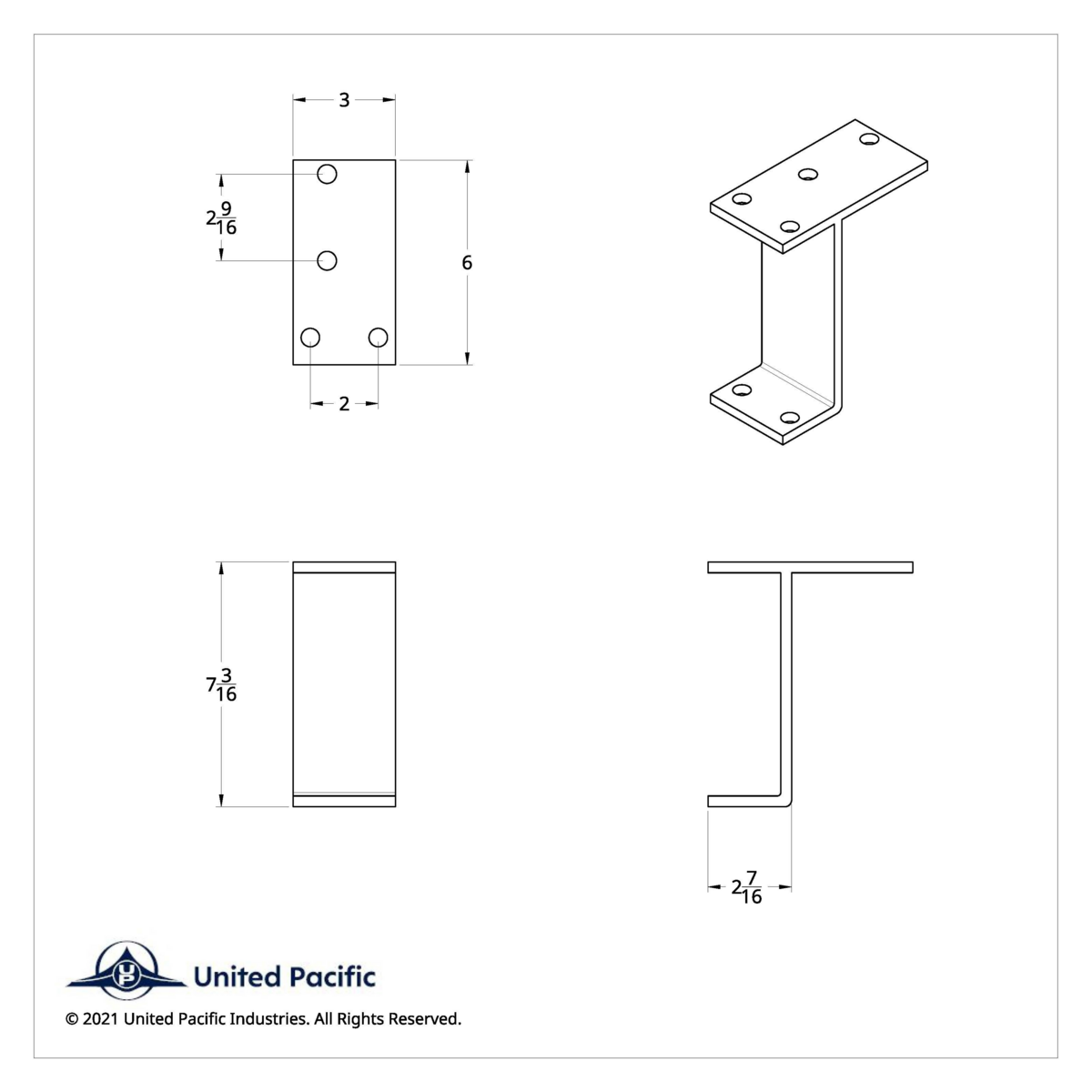 3

$2\frac{9}{16}$

6

2

$7\frac{3}{16}$

$2\frac{7}{16}$

UP

United Pacific

© 2021 United Pacific Industries. All Rights Reserved.