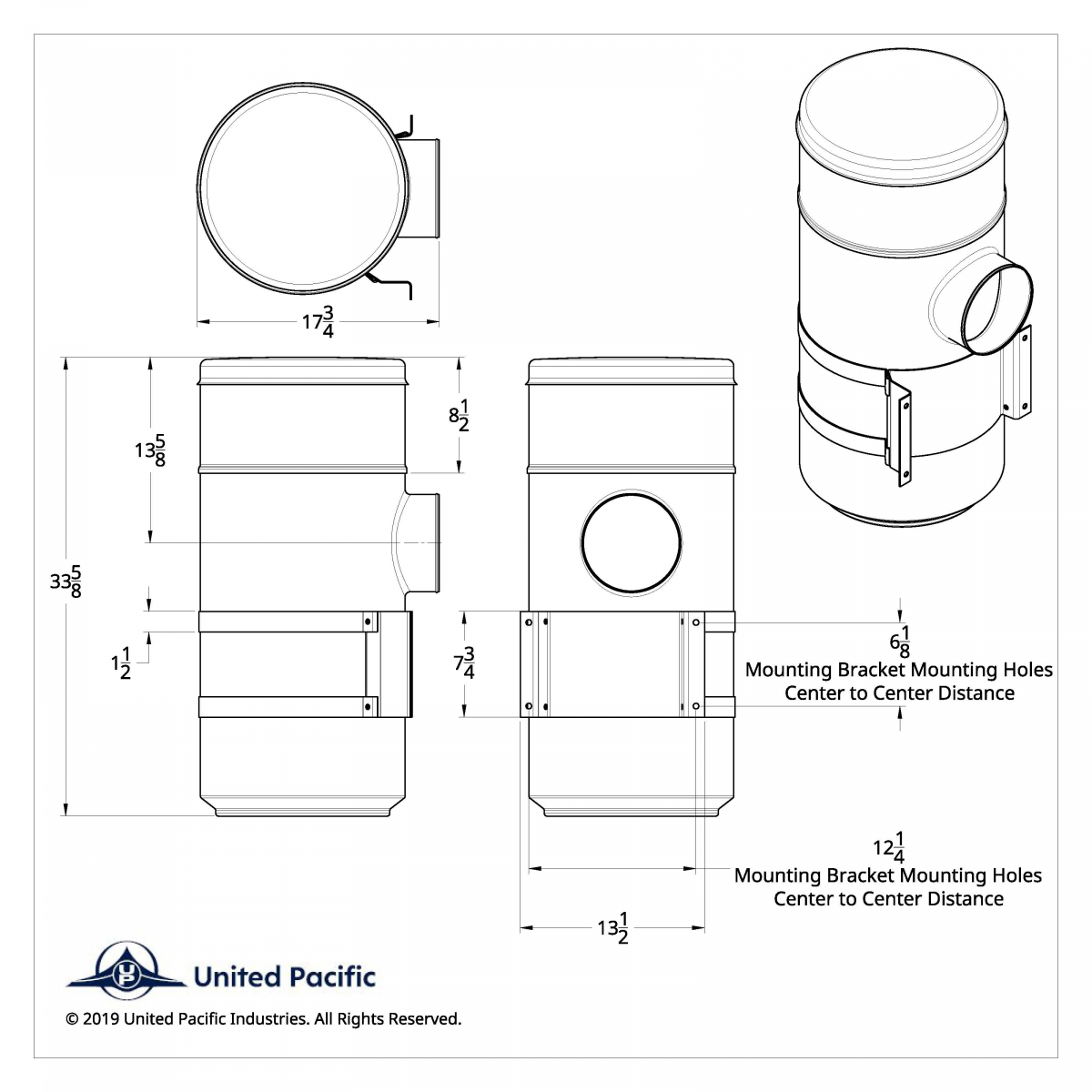 $17\frac{3}{4}$

$13\frac{5}{8}$

$8\frac{1}{2}$

$33\frac{5}{8}$

$1\frac{1}{2}$

$7\frac{3}{4}$

$6\frac{1}{8}$
Mounting Bracket Mounting Holes Center to Center Distance

$12\frac{1}{4}$
Mounting Bracket Mounting Holes Center to Center Distance

$13\frac{1}{2}$

UP United Pacific

© 2019 United Pacific Industries. All Rights Reserved.