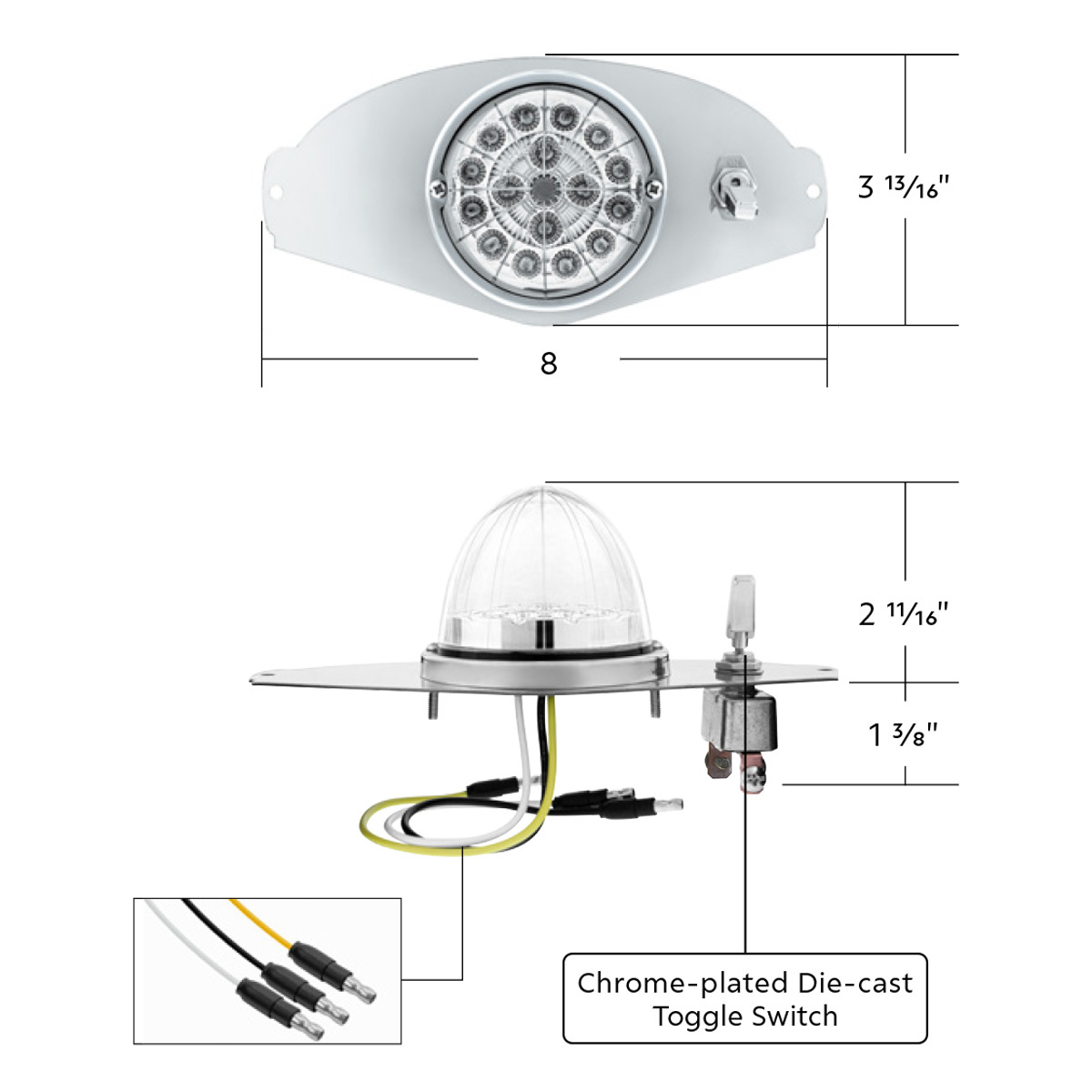 3 $\frac{13}{16}$"

8

2 $\frac{11}{16}$"

1 $\frac{3}{8}$"

Chrome-plated Die-cast Toggle Switch