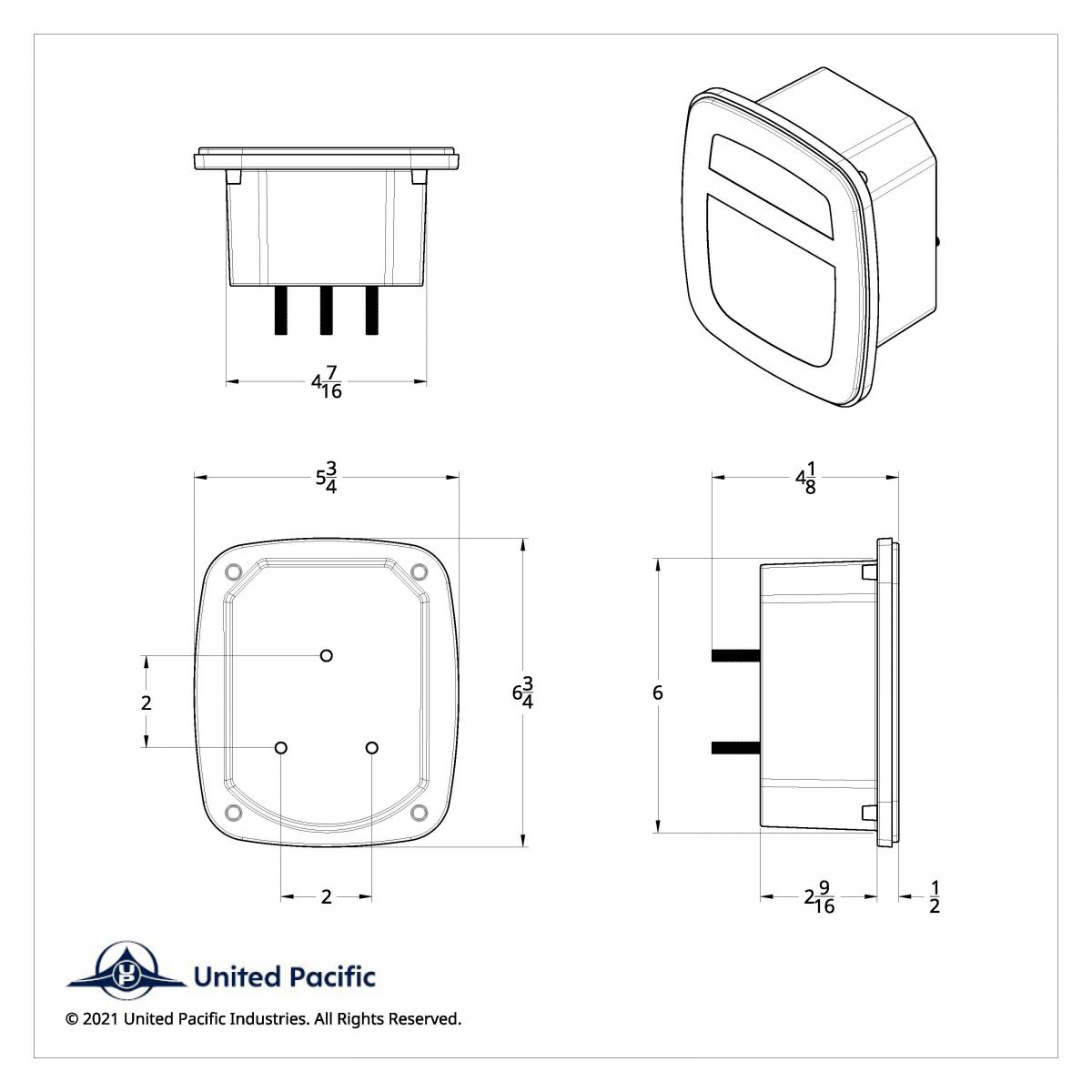 $4\frac{7}{16}$

$5\frac{3}{4}$

$4\frac{1}{8}$

2

$6\frac{3}{4}$

6

2

$2\frac{9}{16}$

$\frac{1}{2}$

UP

United Pacific

© 2021 United Pacific Industries. All Rights Reserved.