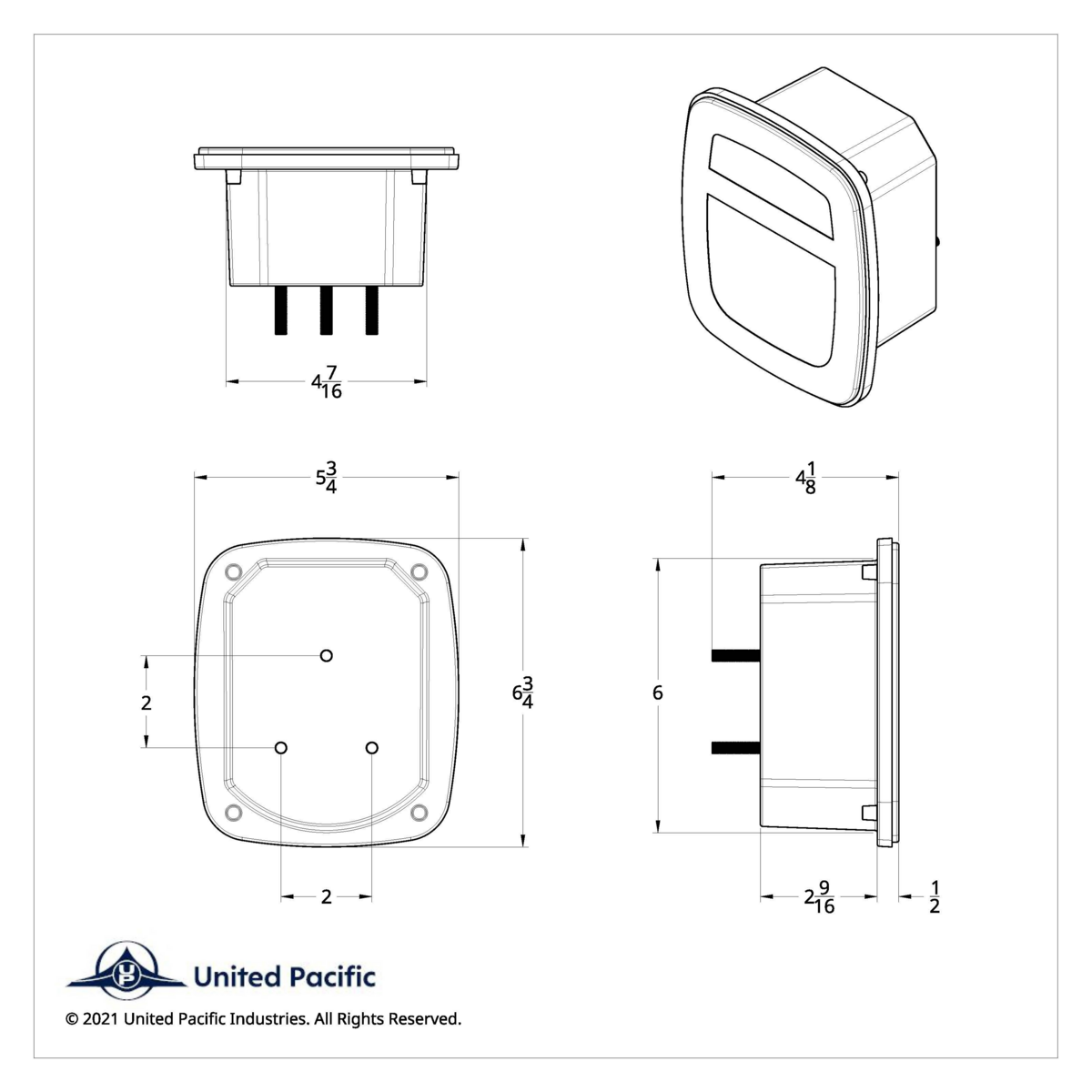 $4\frac{7}{16}$

$5\frac{3}{4}$

$4\frac{1}{8}$

2

$6\frac{3}{4}$

6

2

$2\frac{9}{16}$

$\frac{1}{2}$

UP

United Pacific

© 2021 United Pacific Industries. All Rights Reserved.