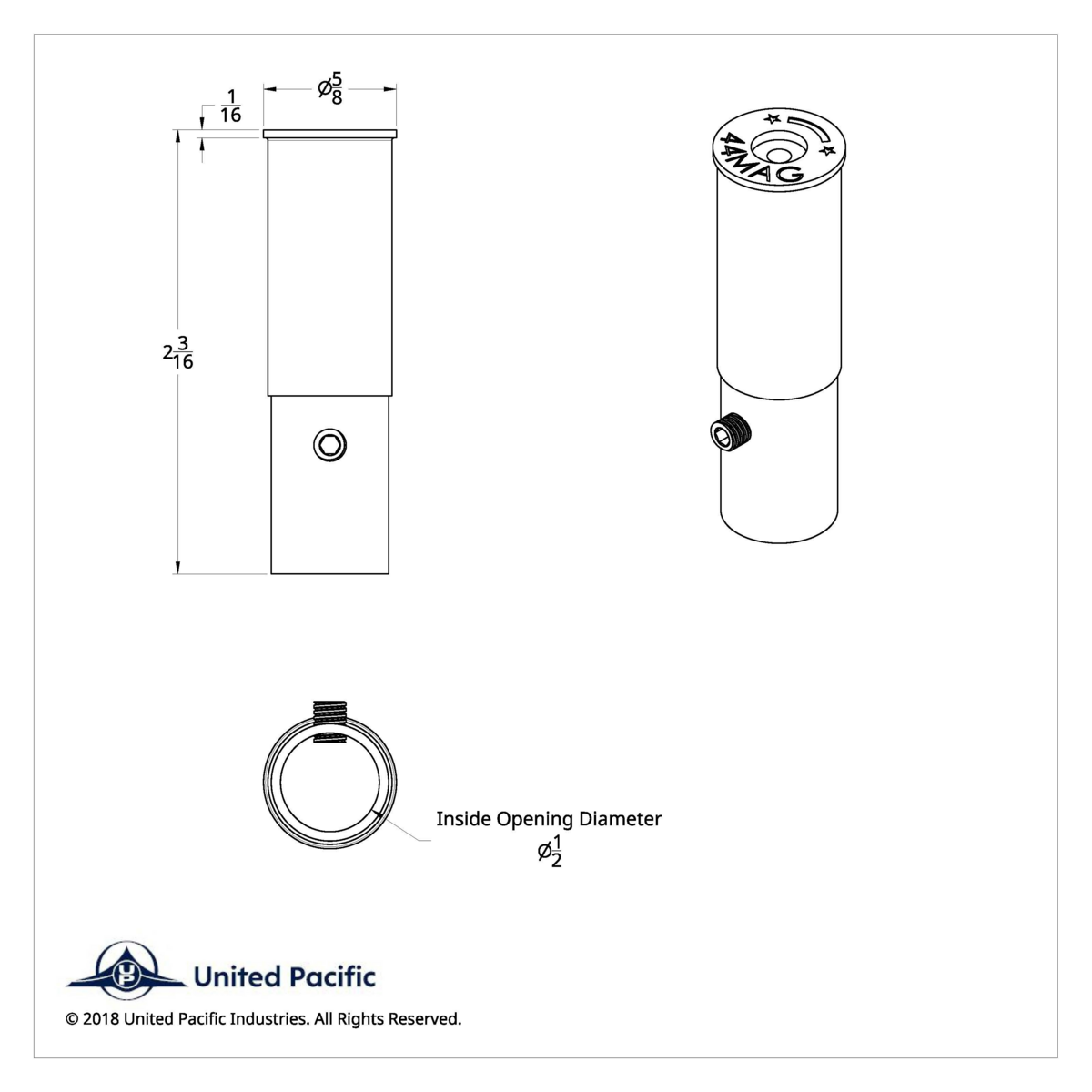 $\frac{1}{16}$

$\varnothing\frac{5}{8}$

$2\frac{3}{16}$

44MAG

Inside Opening Diameter
$\varnothing\frac{1}{2}$

UP United Pacific

© 2018 United Pacific Industries. All Rights Reserved.