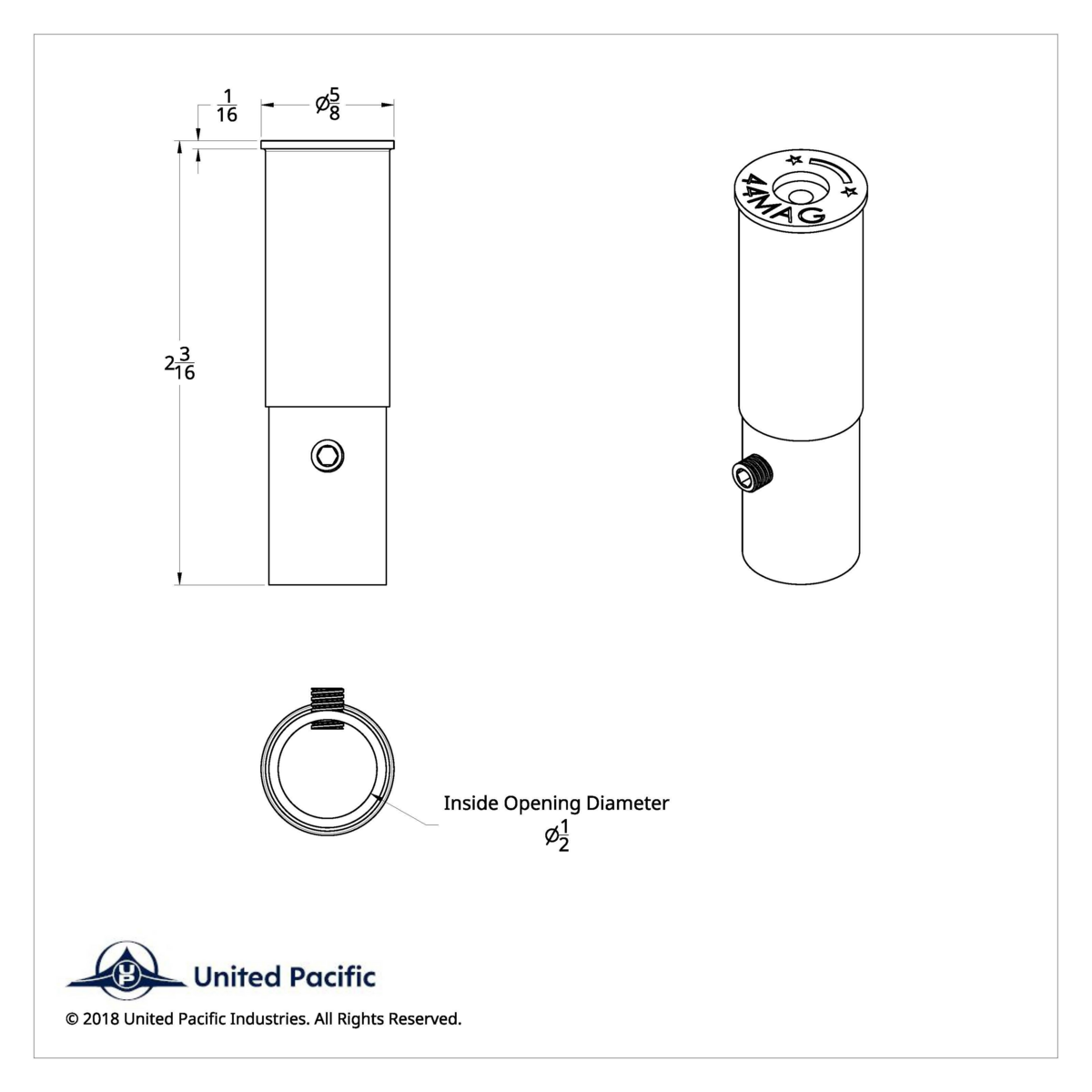 $\frac{1}{16}$

$\varnothing\frac{5}{8}$

$2\frac{3}{16}$

44MAG

Inside Opening Diameter
$\varnothing\frac{1}{2}$

UP United Pacific

© 2018 United Pacific Industries. All Rights Reserved.