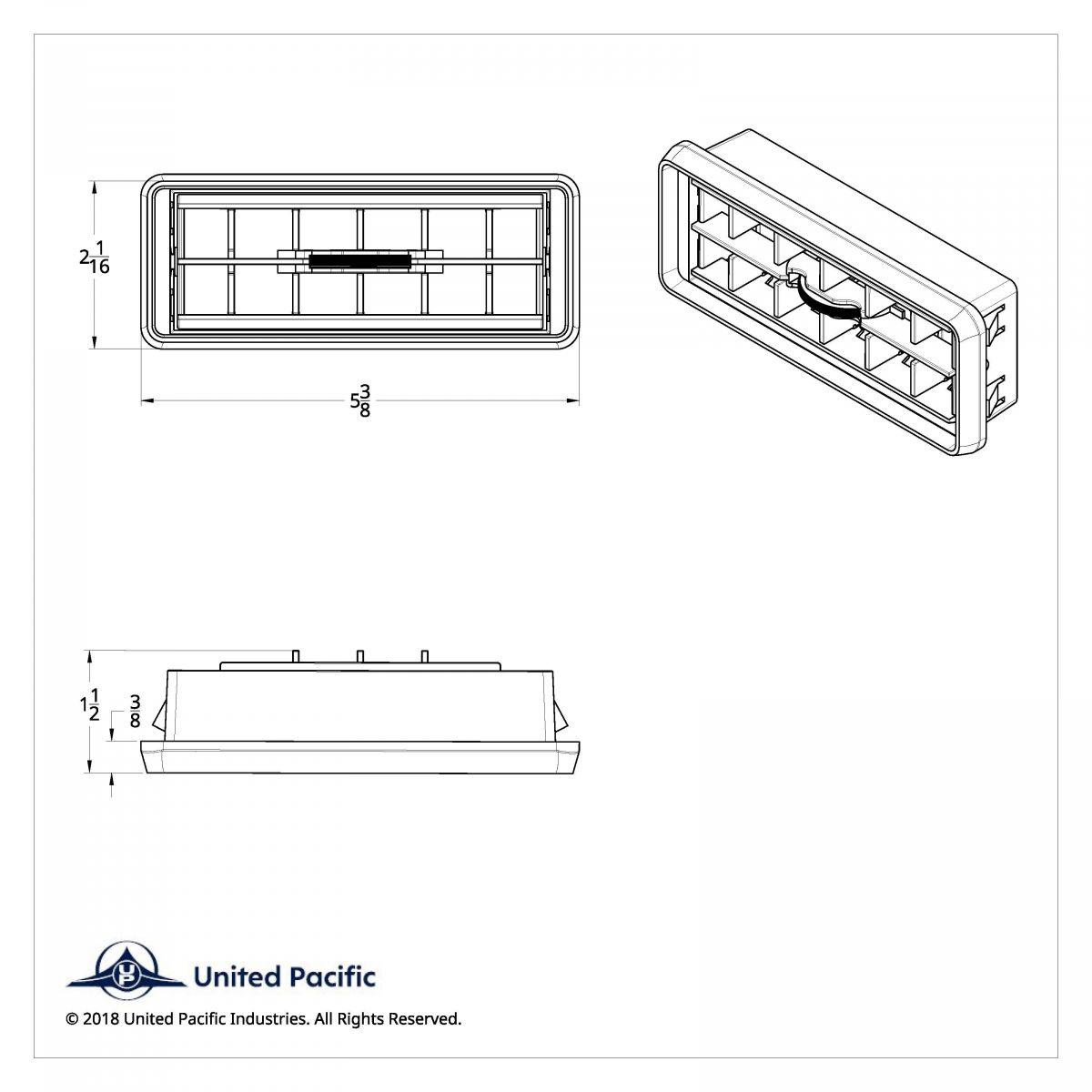 $2\frac{1}{16}$

$5\frac{3}{8}$

$1\frac{1}{2}$

$\frac{3}{8}$

United Pacific

© 2018 United Pacific Industries. All Rights Reserved.