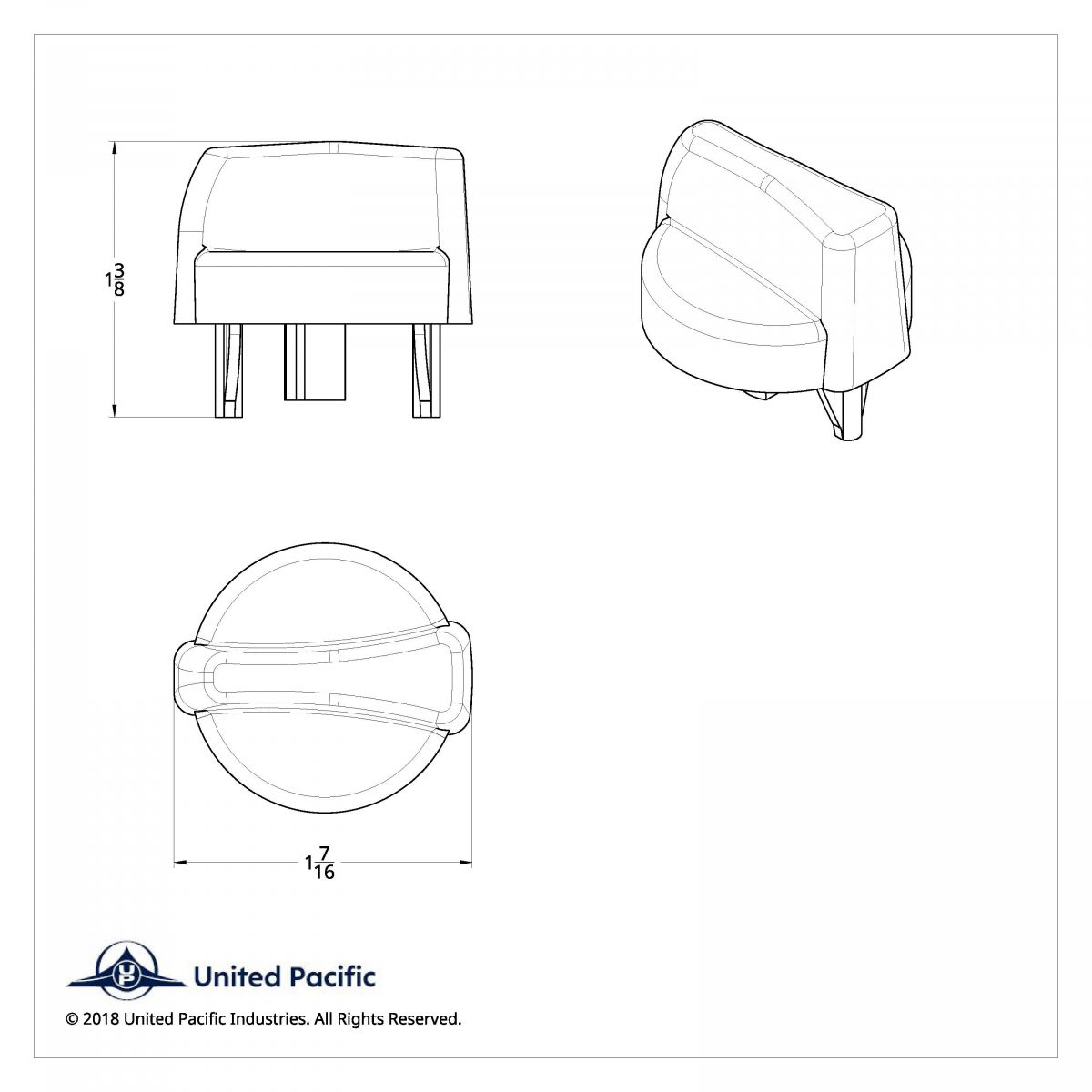 $1\frac{3}{8}$

$1\frac{7}{16}$

UP

United Pacific

© 2018 United Pacific Industries. All Rights Reserved.