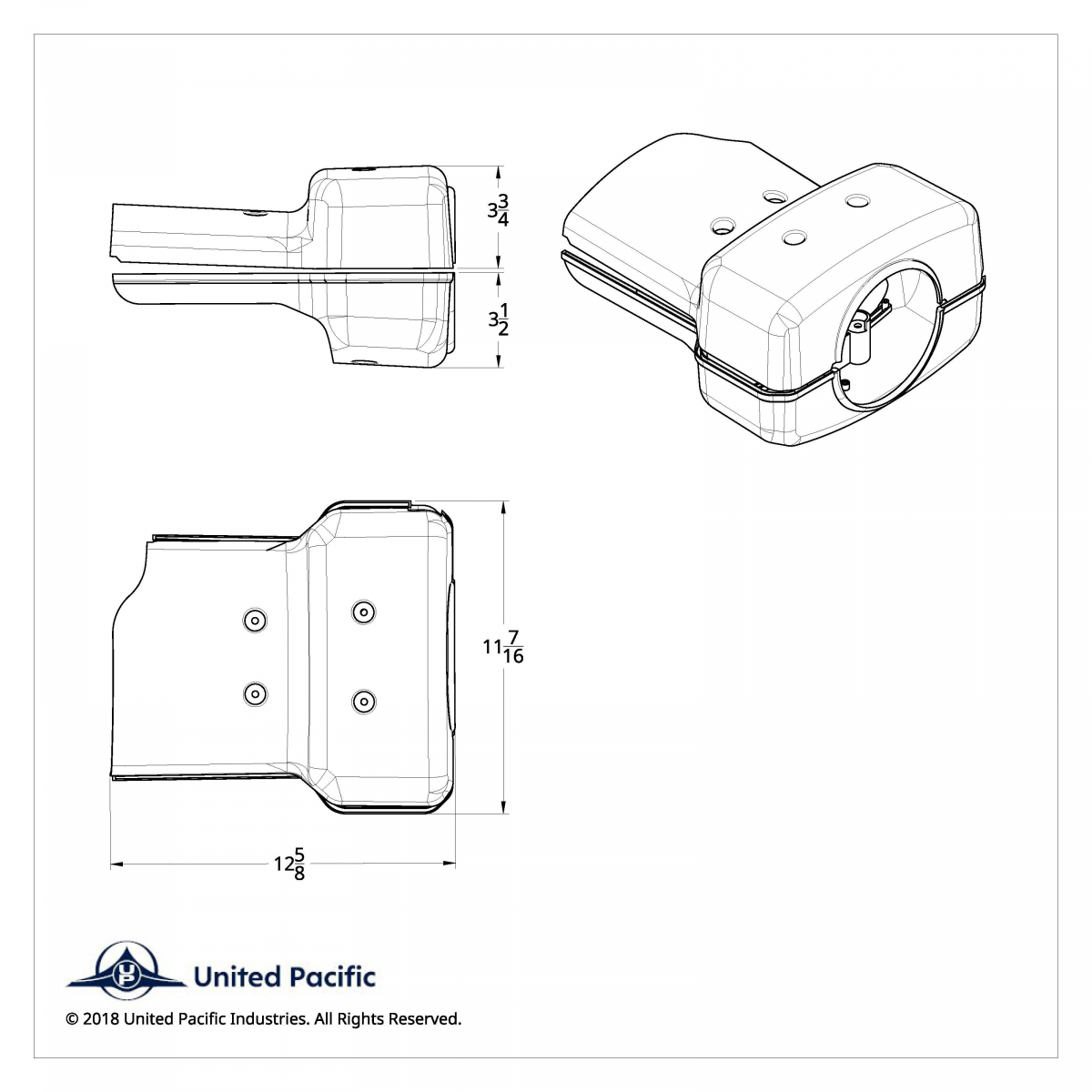 $3\frac{3}{4}$

$3\frac{1}{2}$

$11\frac{7}{16}$

$12\frac{5}{8}$

UP

United Pacific

© 2018 United Pacific Industries. All Rights Reserved.