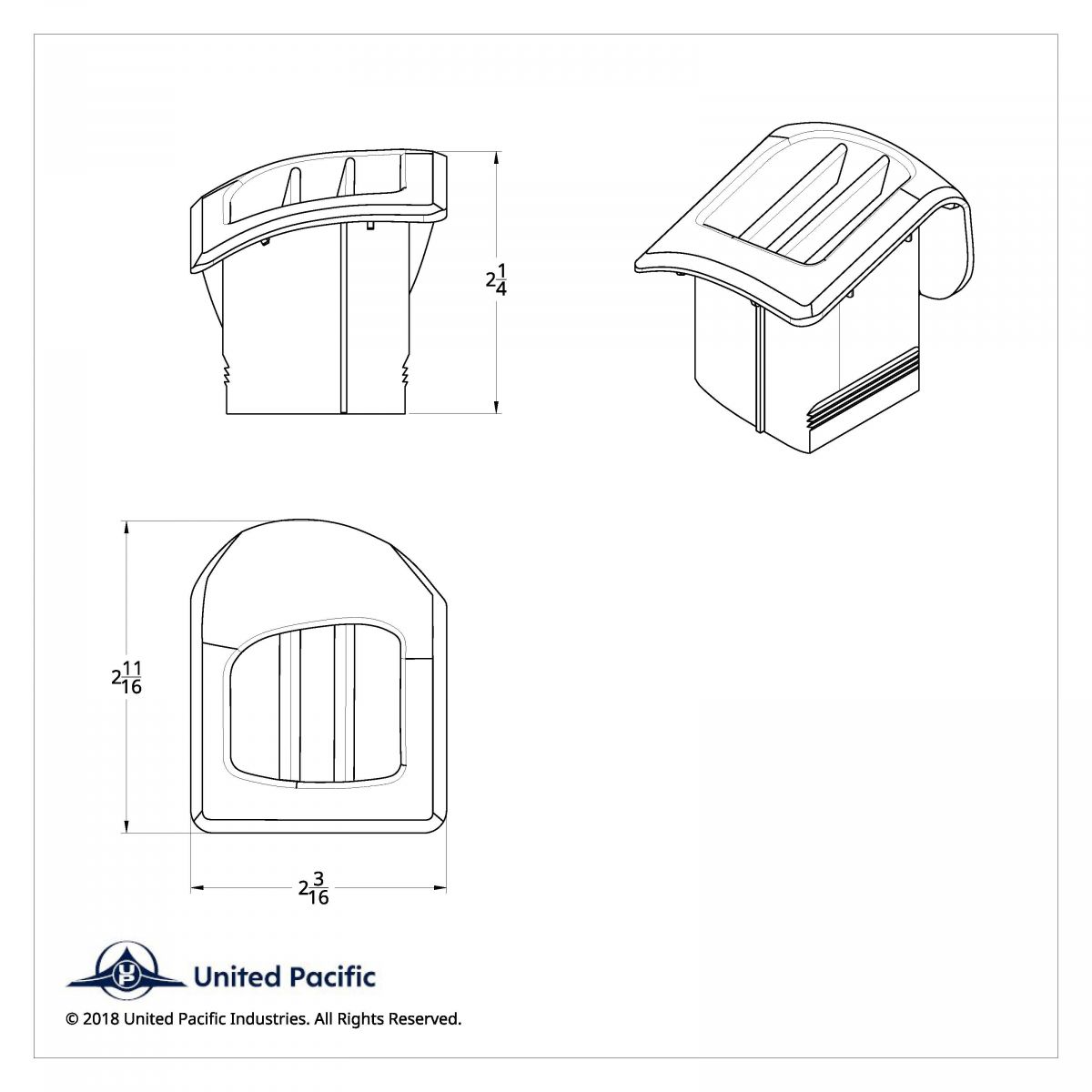 $2\frac{1}{4}$

$2\frac{11}{16}$

$2\frac{3}{16}$

UP

United Pacific

© 2018 United Pacific Industries. All Rights Reserved.