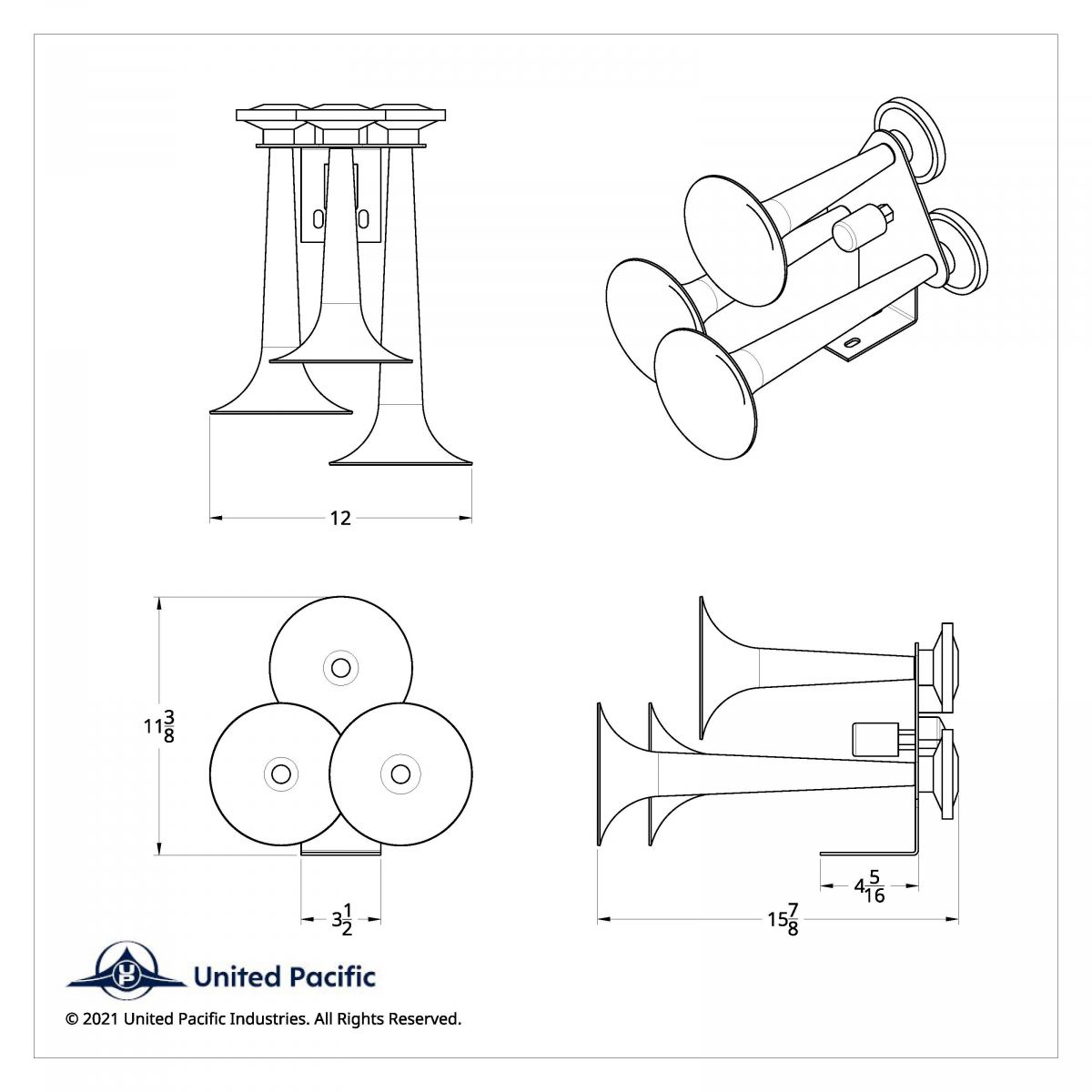 12

$11\frac{3}{8}$

$3\frac{1}{2}$

$4\frac{5}{16}$

$15\frac{7}{8}$

UP

United Pacific

© 2021 United Pacific Industries. All Rights Reserved.