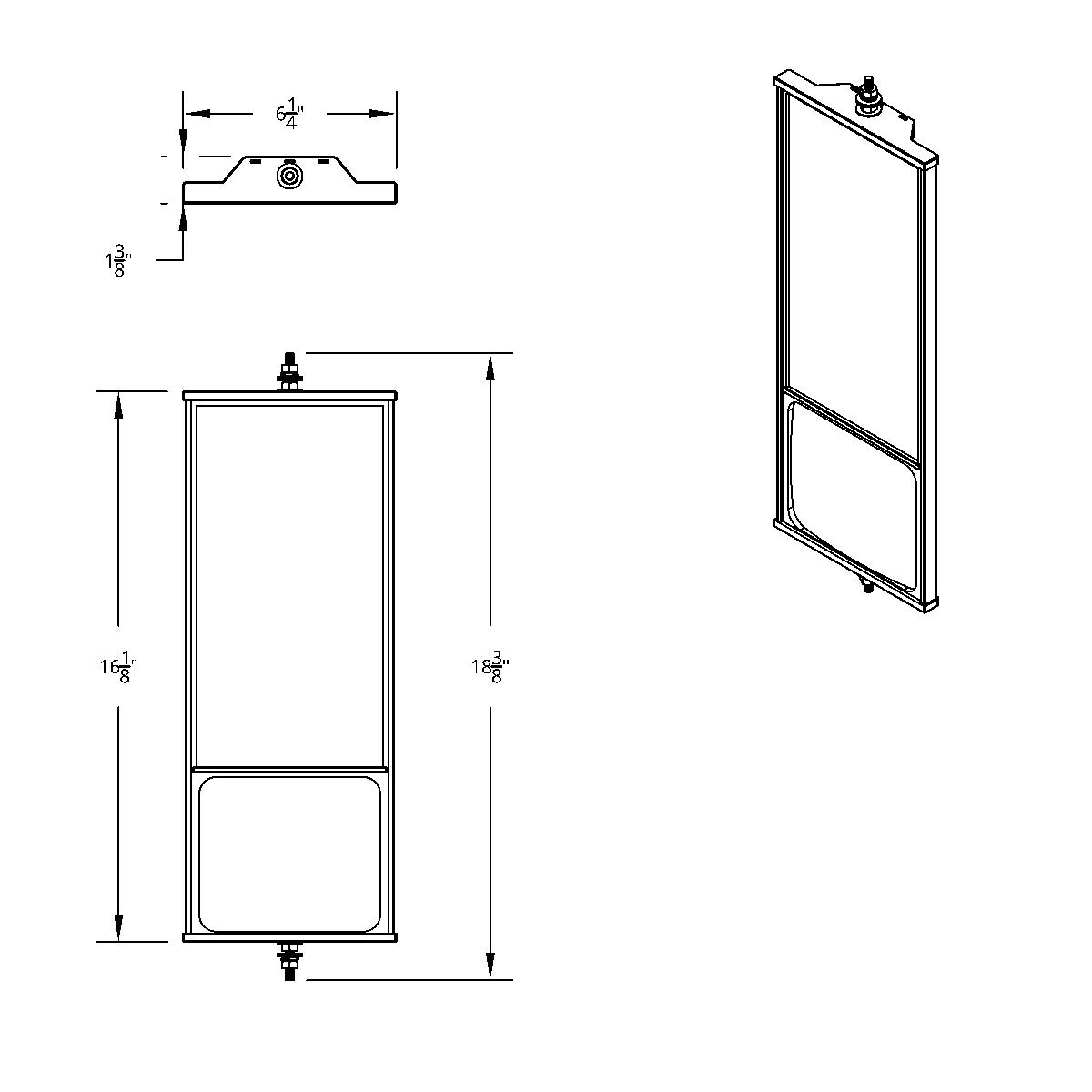 $6\frac{1}{4}$"

$1\frac{3}{8}$"

$16\frac{1}{8}$"

$18\frac{3}{8}$"